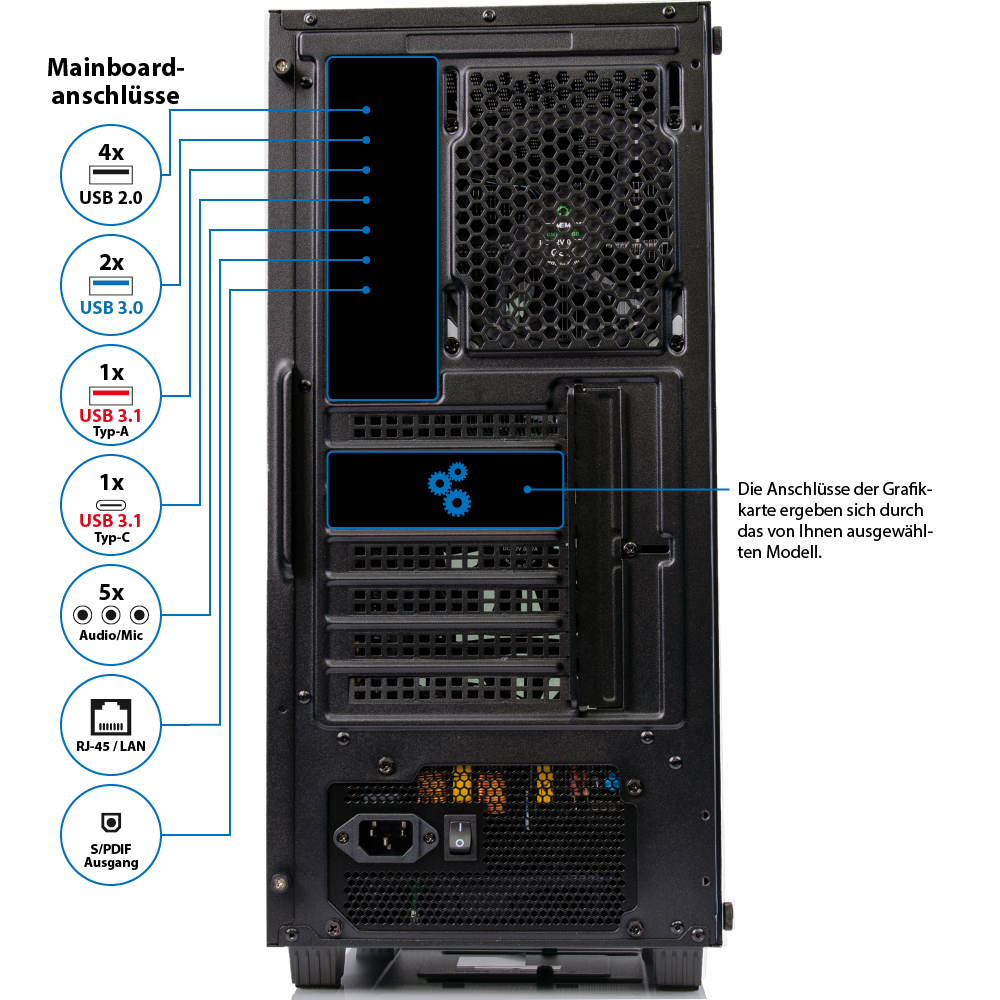 Mainboardanschlüsse

4x
USB 2.0

2x
USB 3.0

1x
USB 3.1
Typ-A

1x
USB 3.1
Typ-C

5x
Audio/Mic

RJ-45 / LAN

S/PDIF
Ausgang

Die Anschlüsse der Grafikkarte ergeben sich durch das von Ihnen ausgewählten Modell.